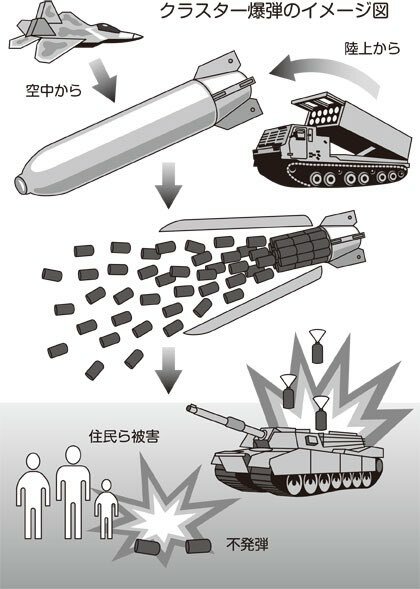 クラスター爆弾のイメージ図

陸上から

空中から

住民ら被害

不発弾